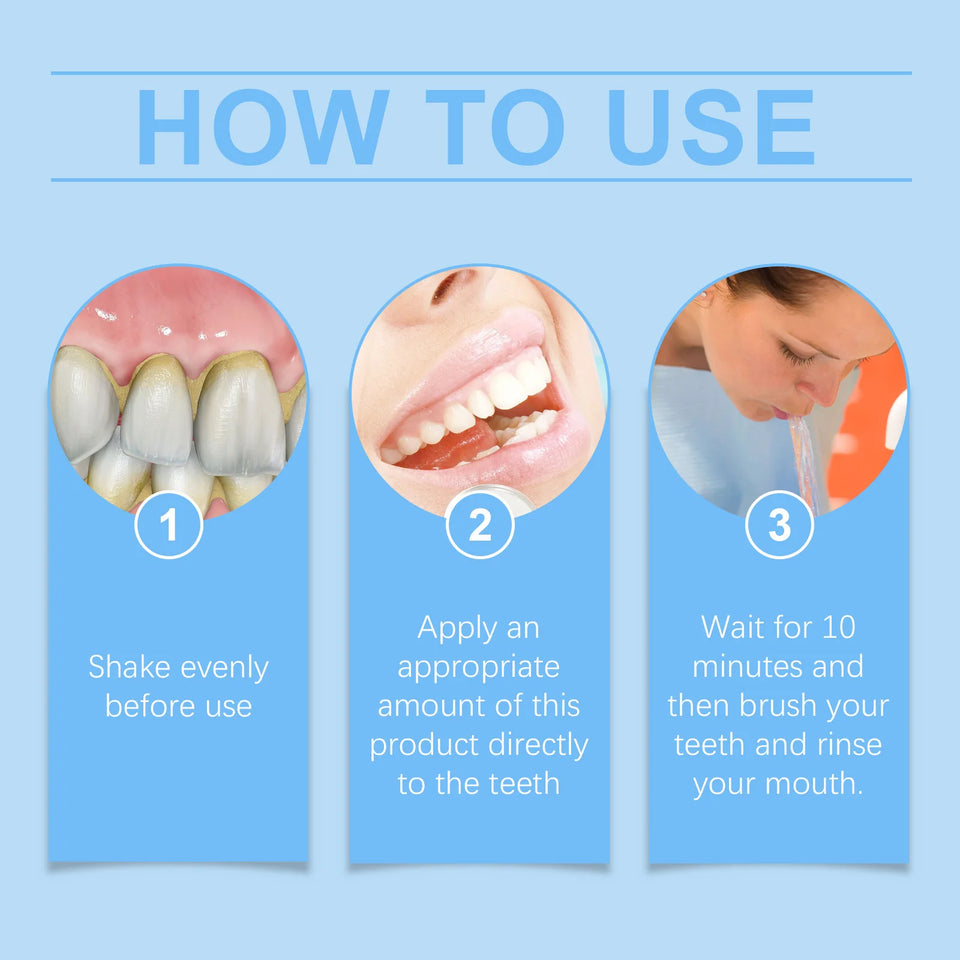 HOW TO USE

1

Shake evenly before use

2

Apply an appropriate amount of this product directly to the teeth

3

Wait for 10 minutes and then brush your teeth and rinse your mouth.